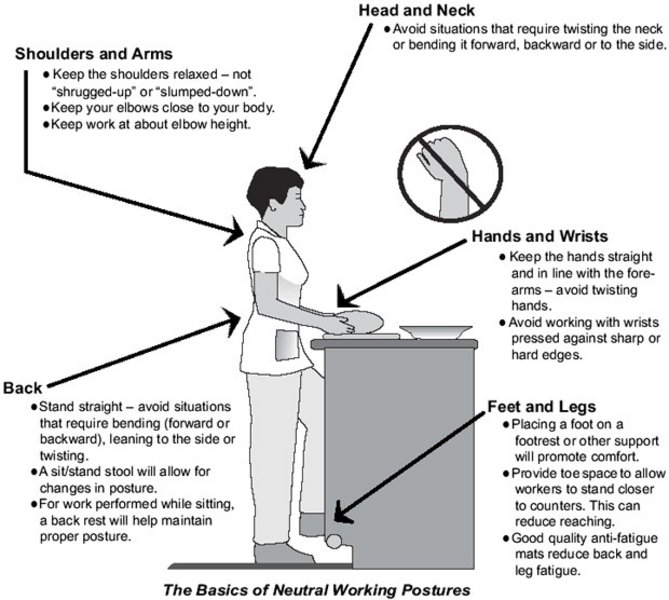 Head and Neck
● Avoid situations that require twisting the neck or bending it forward, backward or to the side.

Shoulders and Arms
● Keep the shoulders relaxed – not "shrugged-up" or "slumped-down".
● Keep your elbows close to your body.
● Keep work at about elbow height.

Hands and Wrists
● Keep the hands straight and in line with the forearms – avoid twisting hands.
● Avoid working with wrists pressed against sharp or hard edges.

Back
● Stand straight – avoid situations that require bending (forward or backward), leaning to the side or twisting.
● A sit/stand stool will allow for changes in posture.
● For work performed while sitting, a back rest will help maintain proper posture.

Feet and Legs
● Placing a foot on a footrest or other support will promote comfort.
● Provide toe space to allow workers to stand closer to counters. This can reduce reaching.
● Good quality anti-fatigue mats reduce back and leg fatigue.

The Basics of Neutral Working Postures